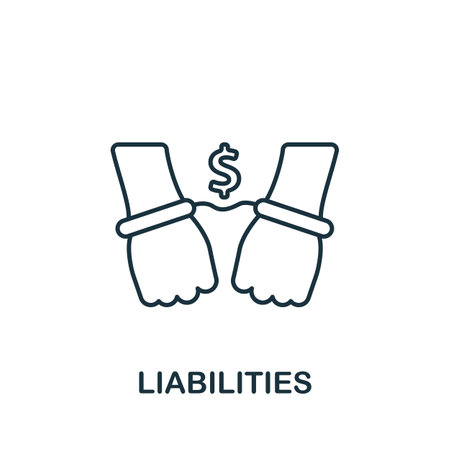 $

LIABILITIES