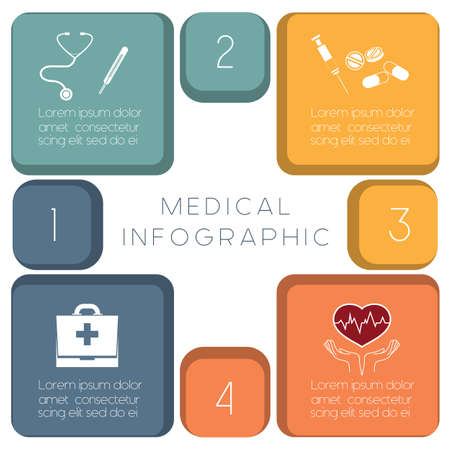 Lorem ipsum dolor amet consectetur scing elit sed do ei

2

Lorem ipsum dolor amet consectetur scing elit sed do ei

1

MEDICAL INFOGRAPHIC

3

Lorem ipsum dolor amet consectetur scing elit sed do ei

4

Lorem ipsum dolor amet consectetur scing elit sed do ei