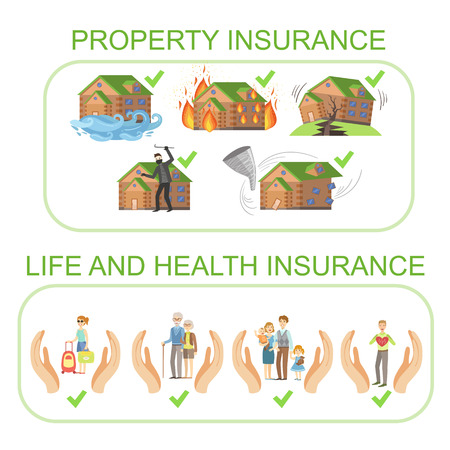 PROPERTY INSURANCE

LIFE AND HEALTH INSURANCE