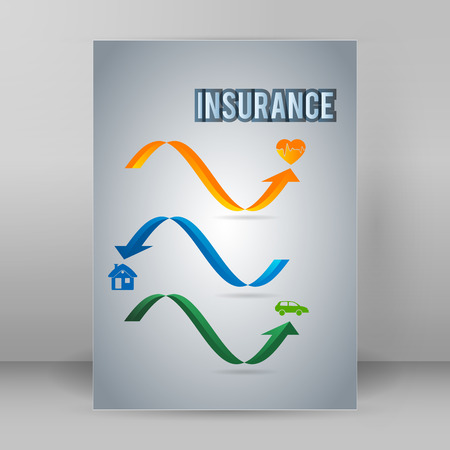 INSURANCE